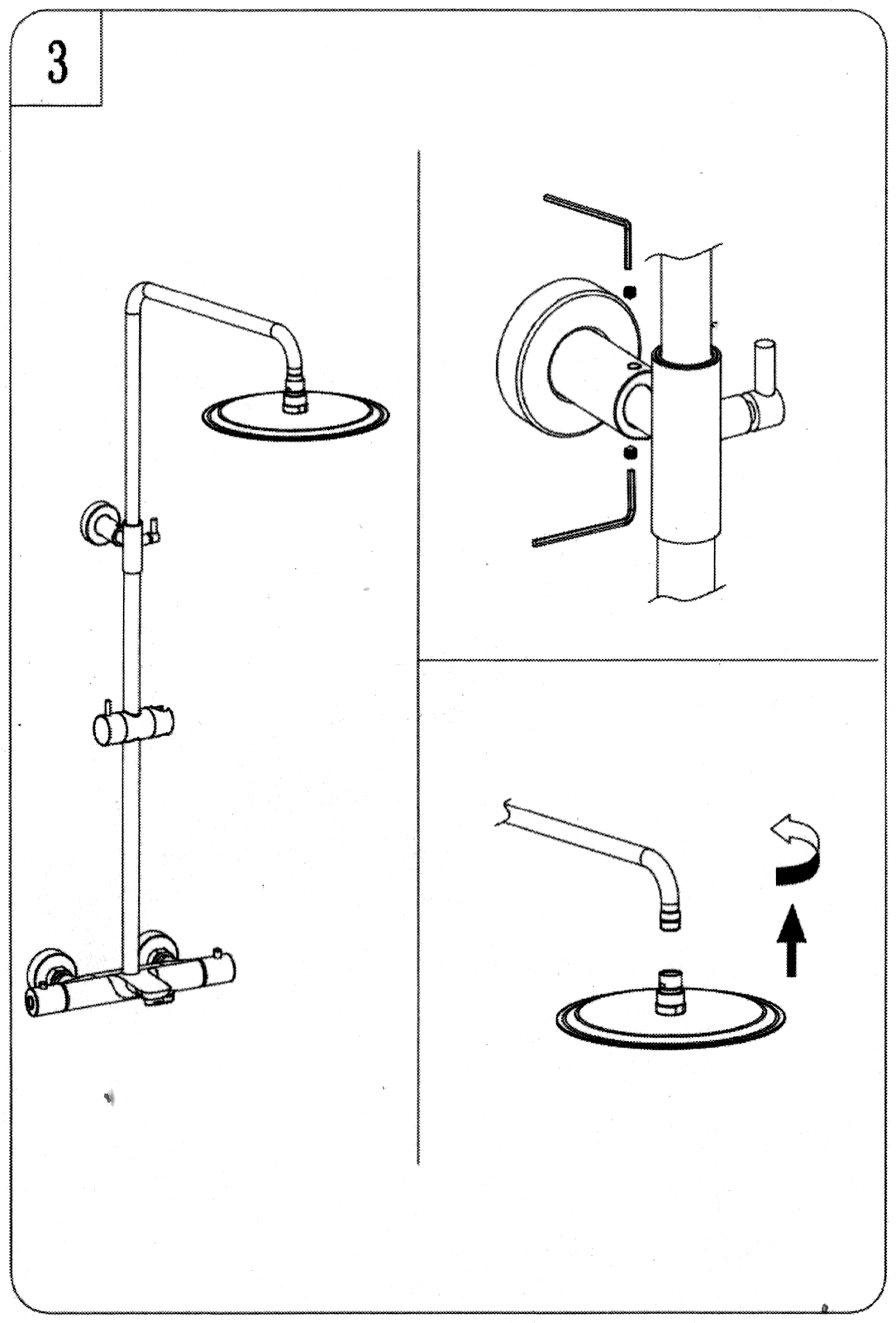 3